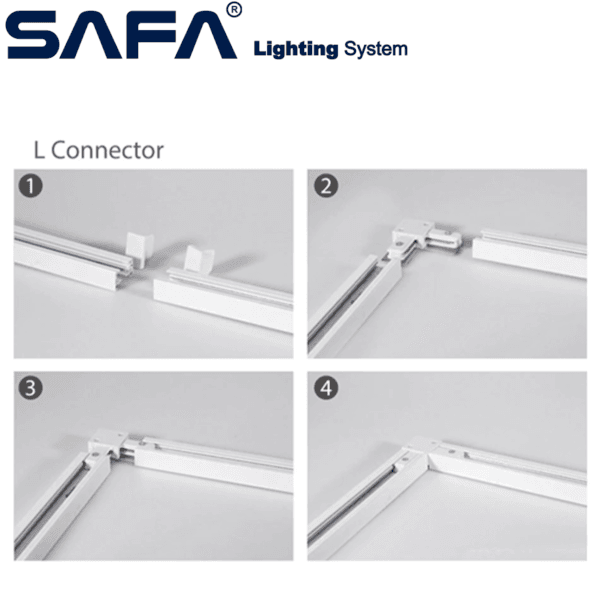 SAFA® Lighting System

L Connector

1

2

3

4